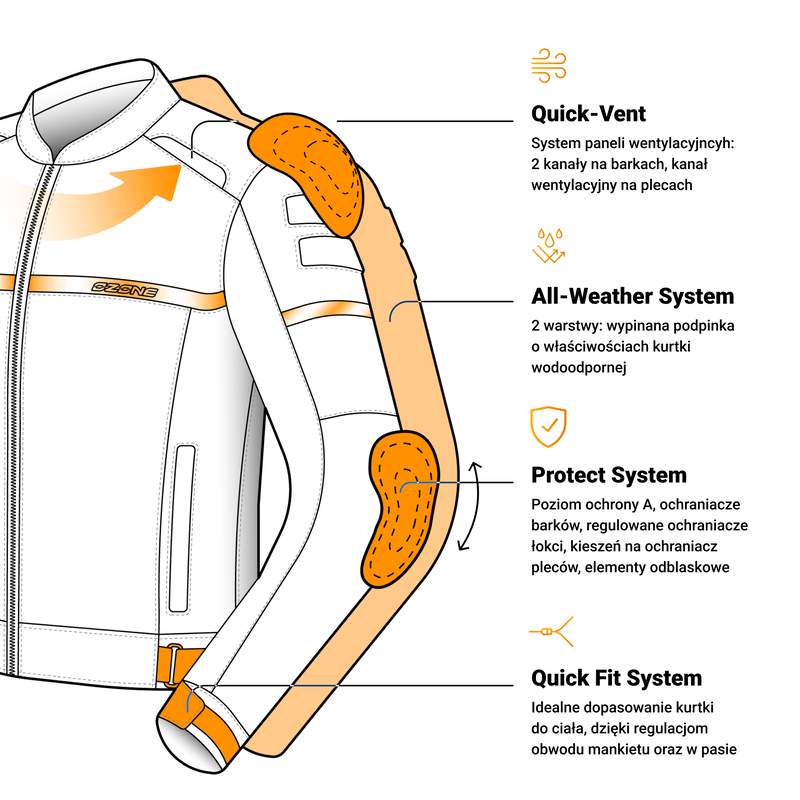 OZONE

Quick-Vent

System paneli wentylacyjncyh: 2 kanały na barkach, kanał wentylacyjny na plecach

All-Weather System

2 warstwy: wypinana podpinka o właściwościach kurtki wodoodpornej

Protect System

Poziom ochrony A, ochraniacze barków, regulowane ochraniacze łokci, kieszeń na ochraniacz pleców, elementy odblaskowe

Quick Fit System

Idealne dopasowanie kurtki do ciała, dzięki regulacjom obwodu mankietu oraz w pasie